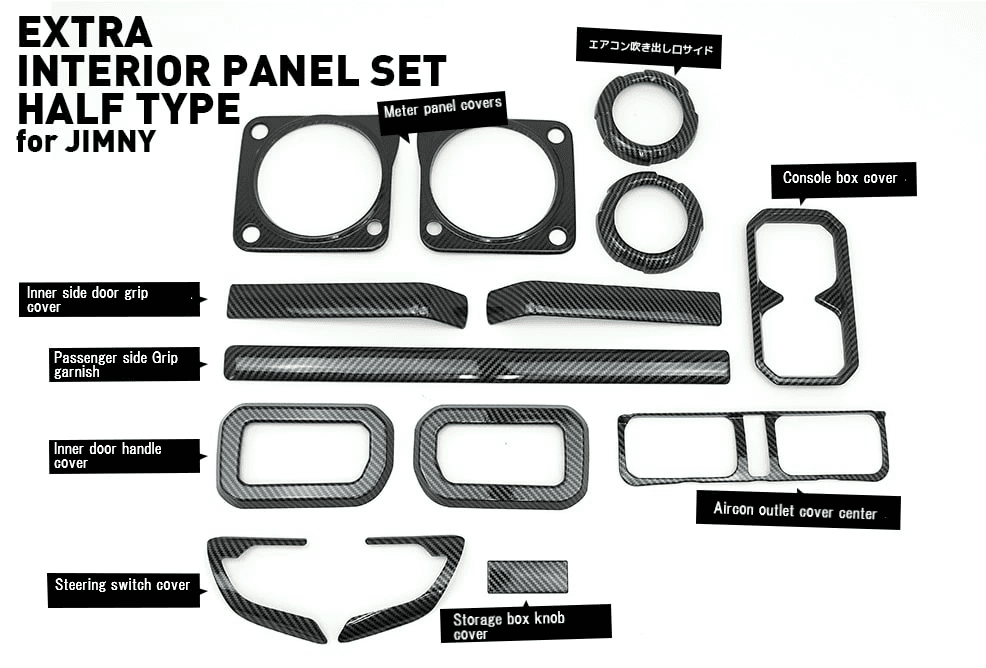 EXTRA
INTERIOR PANEL SET
HALF TYPE
for JIMNY

Meter panel covers

エアコン吹き出し口サイド

Console box cover

Inner side door grip cover

Passenger side Grip garnish

Inner door handle cover

Aircon outlet cover center

Steering switch cover

Storage box knob cover